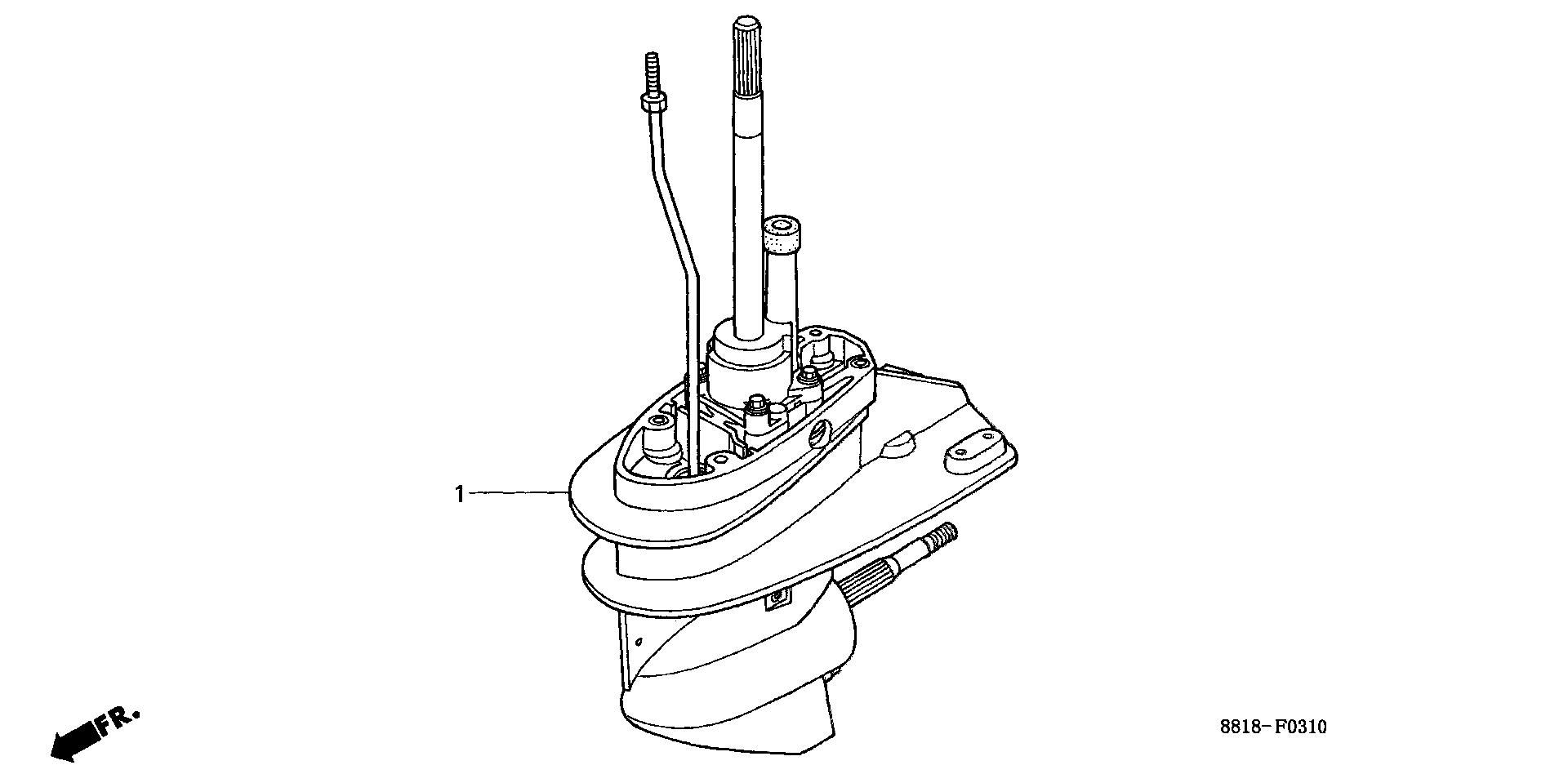 1

FR.

8818-F0310